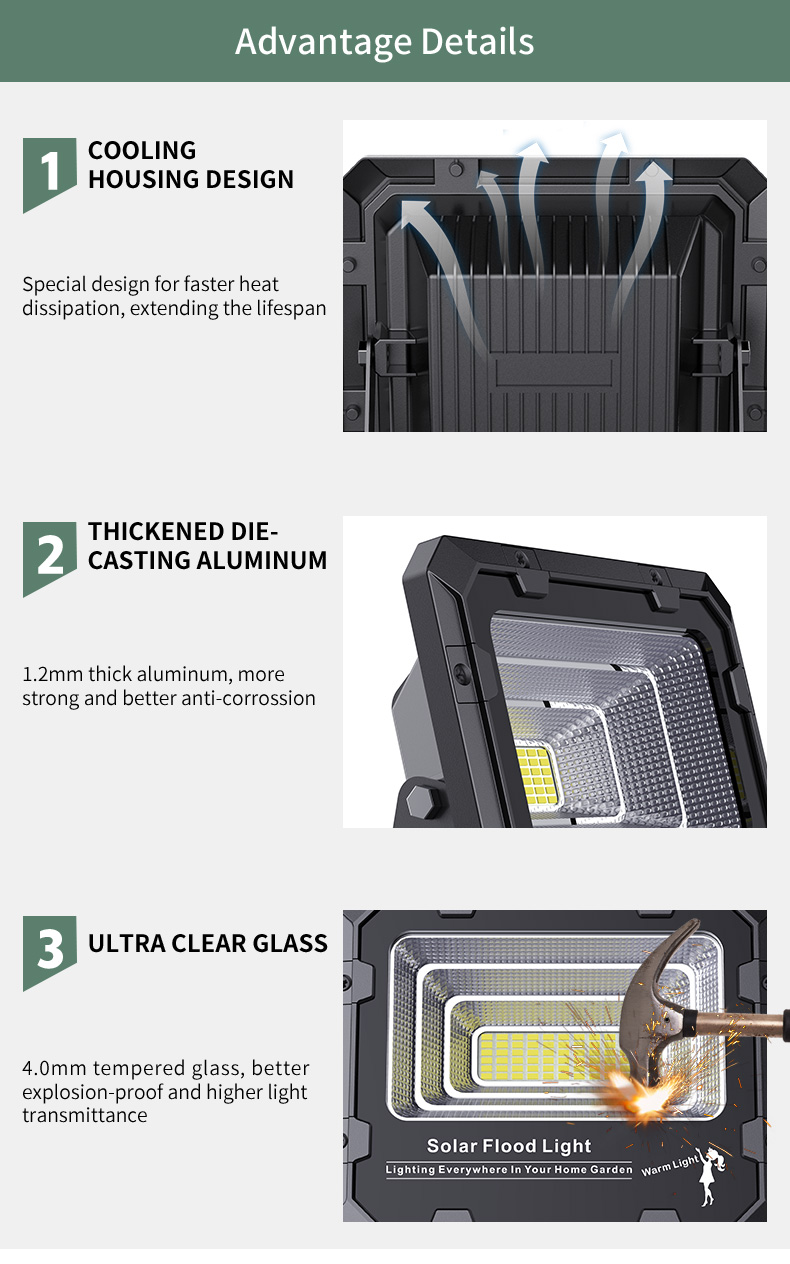 Advantage Details

1 COOLING HOUSING DESIGN

Special design for faster heat dissipation, extending the lifespan

2 THICKENED DIE-CASTING ALUMINUM

1.2mm thick aluminum, more strong and better anti-corrossion

3 ULTRA CLEAR GLASS

4.0mm tempered glass, better explosion-proof and higher light transmittance

Solar Flood Light

Lighting Everywhere In Your Home Garden

Warm Light